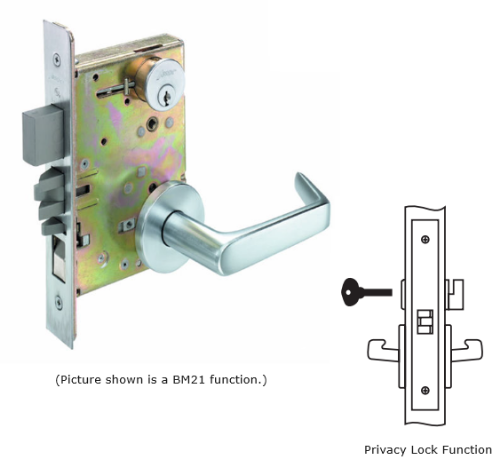 (Picture shown is a BM21 function.)

Privacy Lock Function